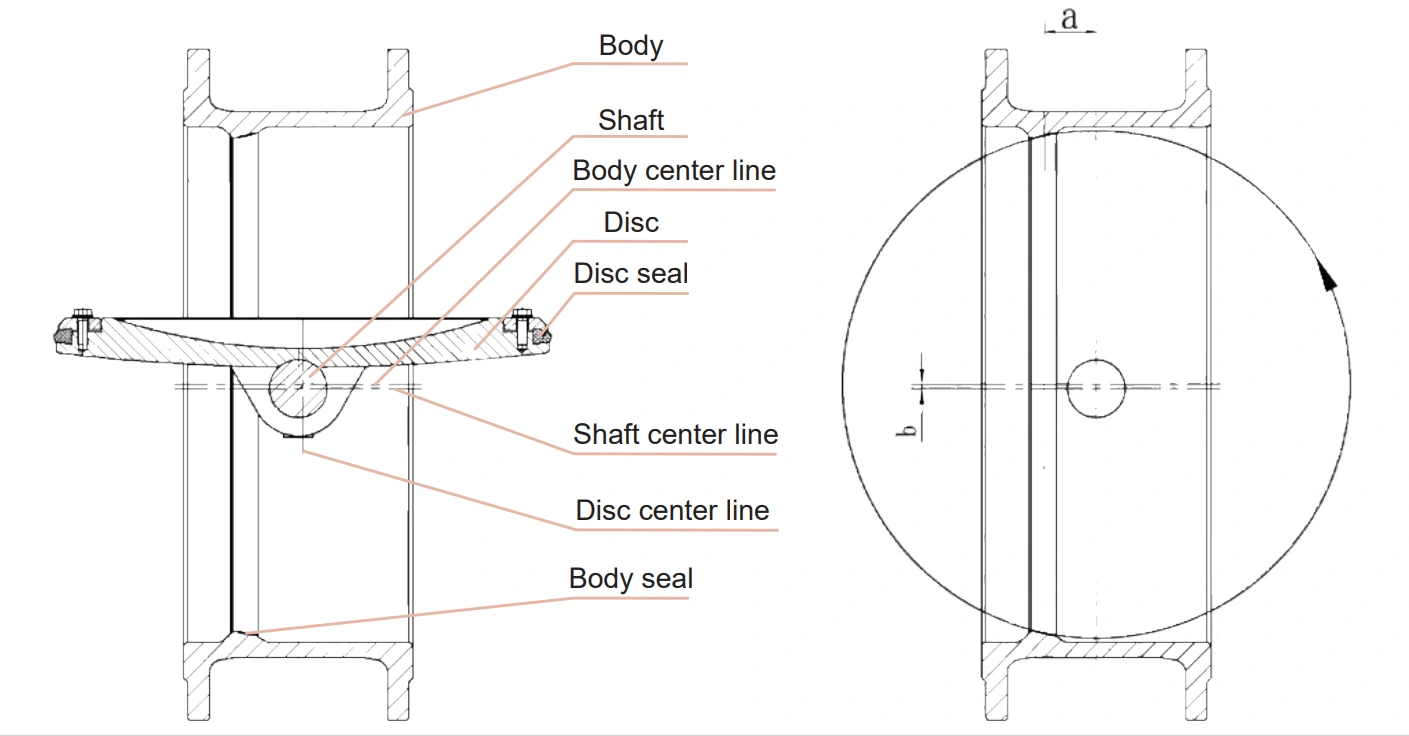 Body

Shaft

Body center line

Disc

Disc seal

Shaft center line

Disc center line

Body seal

a

b